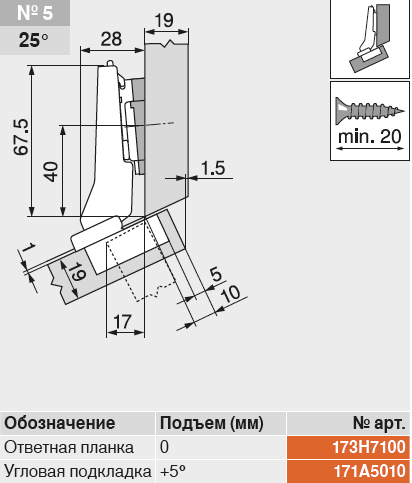 № 5
25°

19
28
67.5
40
1.5
1
19
5
10
17

min. 20

| Обозначение | Подъем (мм) | № арт. |
|---|---|---|
| Ответная планка | 0 | 173H7100 |
| Угловая подкладка | +5° | 171A5010 |